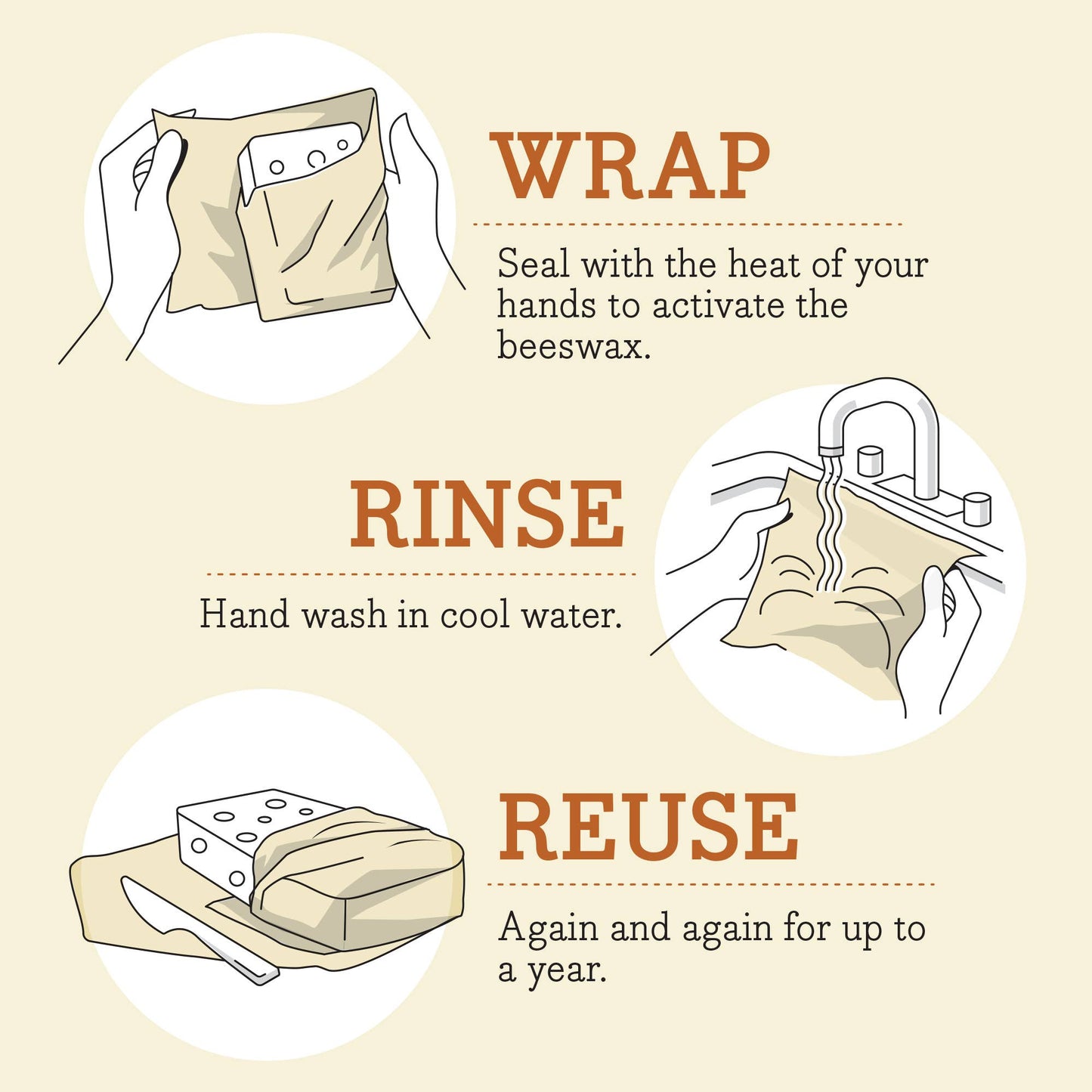 WRAP

Seal with the heat of your hands to activate the beeswax.

RINSE

Hand wash in cool water.

REUSE

Again and again for up to a year.